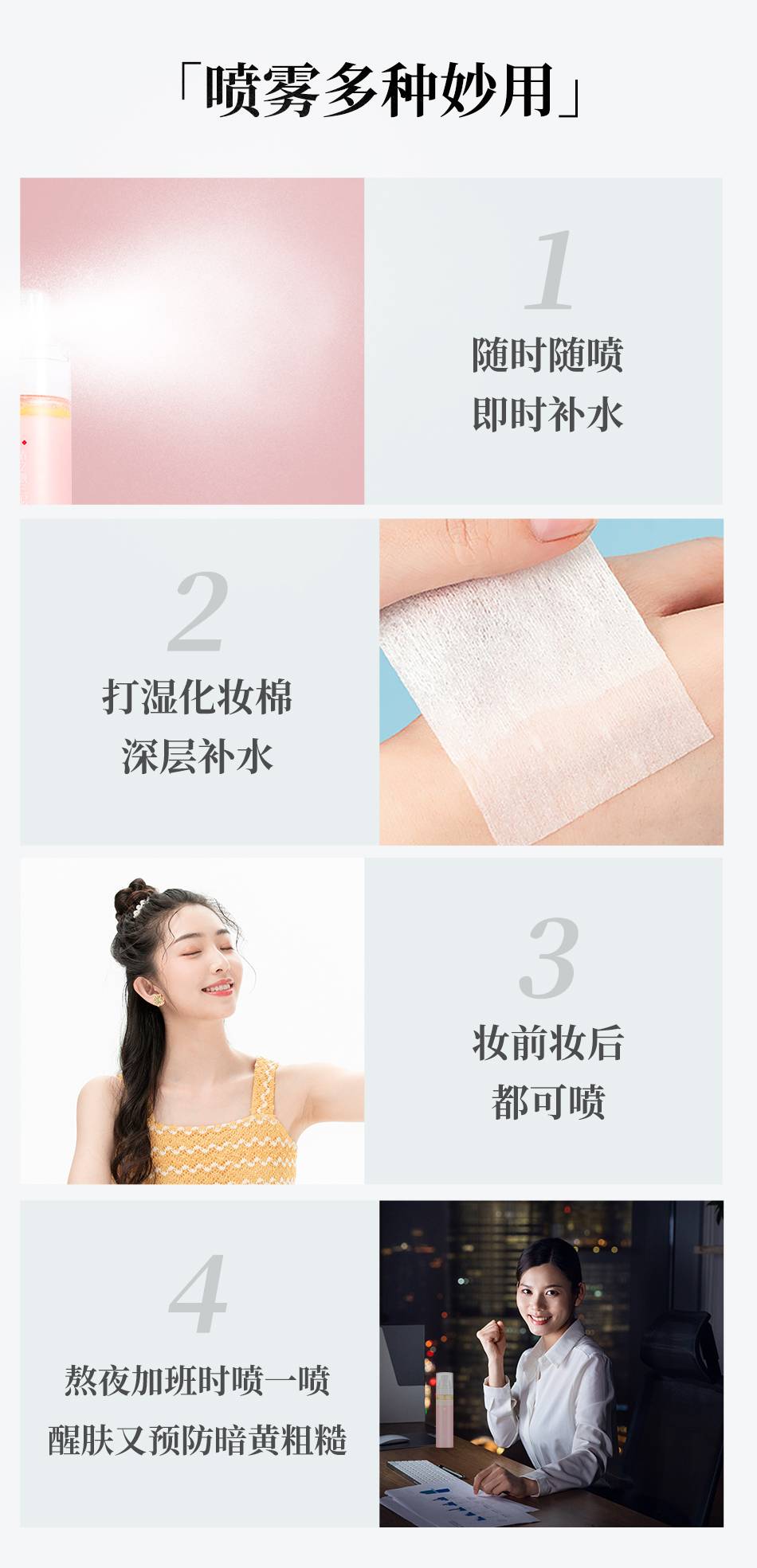 「喷雾多种妙用」

1
随时随喷
即时补水

2
打湿化妆棉
深层补水

3
妆前妆后
都可喷

4
熬夜加班时喷一喷
醒肤又预防暗黄粗糙