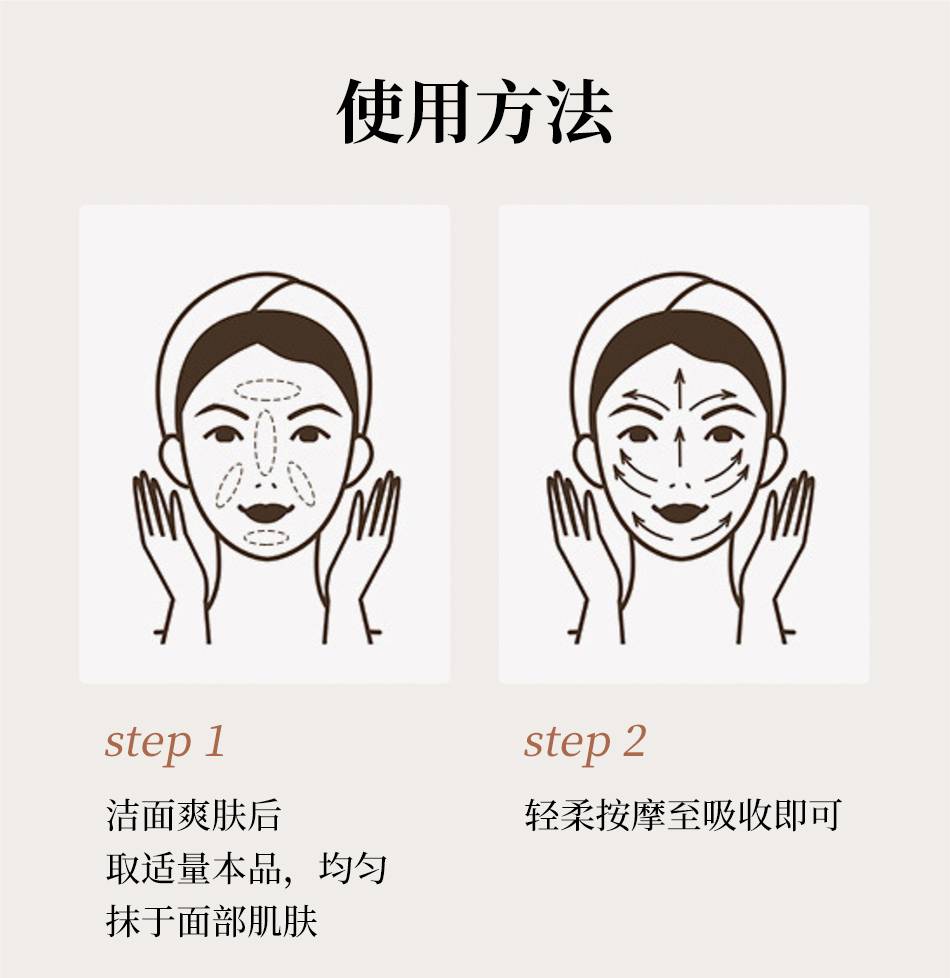 使用方法

step 1

洁面爽肤后
取适量本品，均匀
抹于面部肌肤

step 2

轻柔按摩至吸收即可