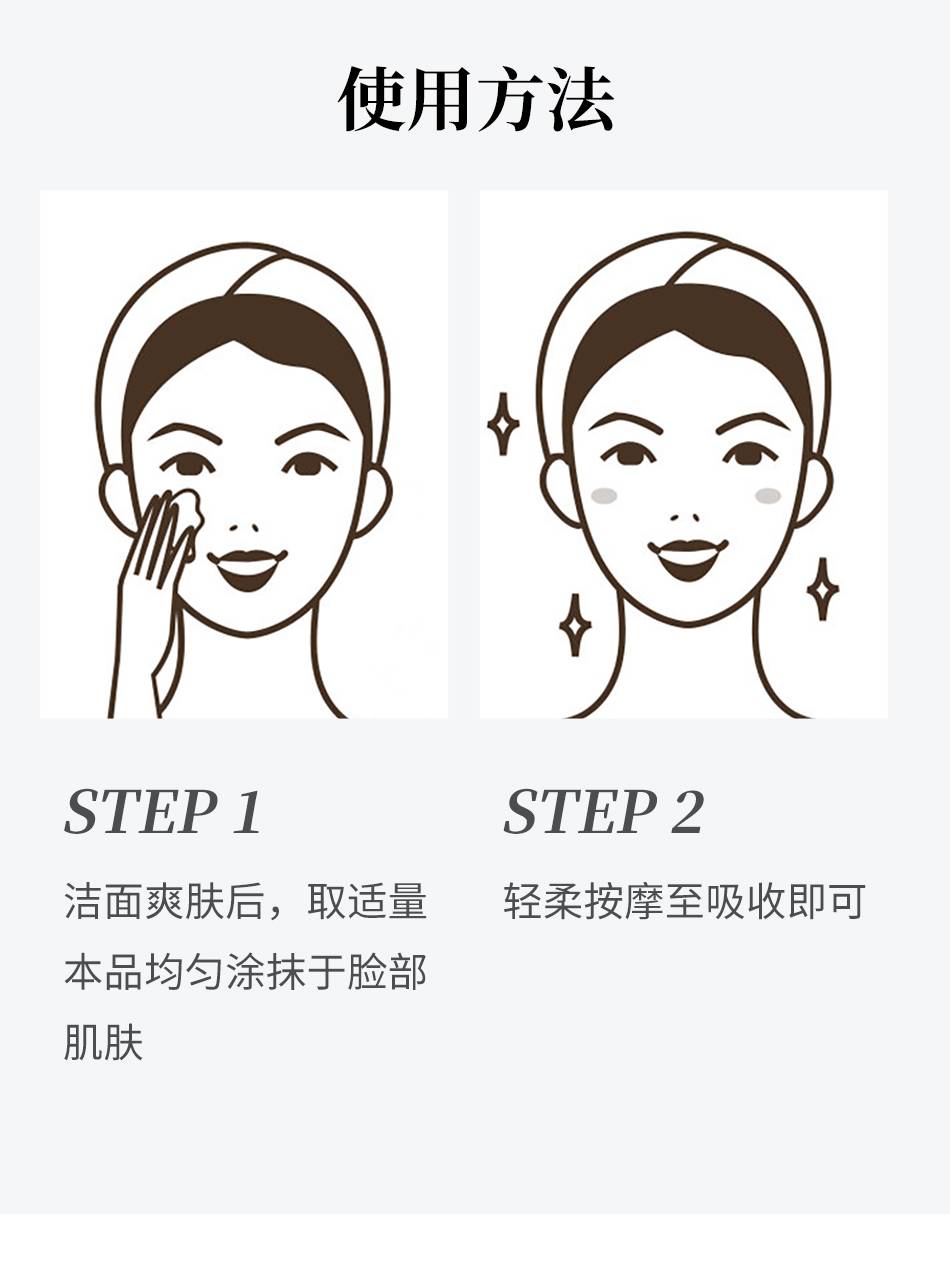 使用方法

STEP 1

洁面爽肤后，取适量本品均匀涂抹于脸部肌肤

STEP 2

轻柔按摩至吸收即可