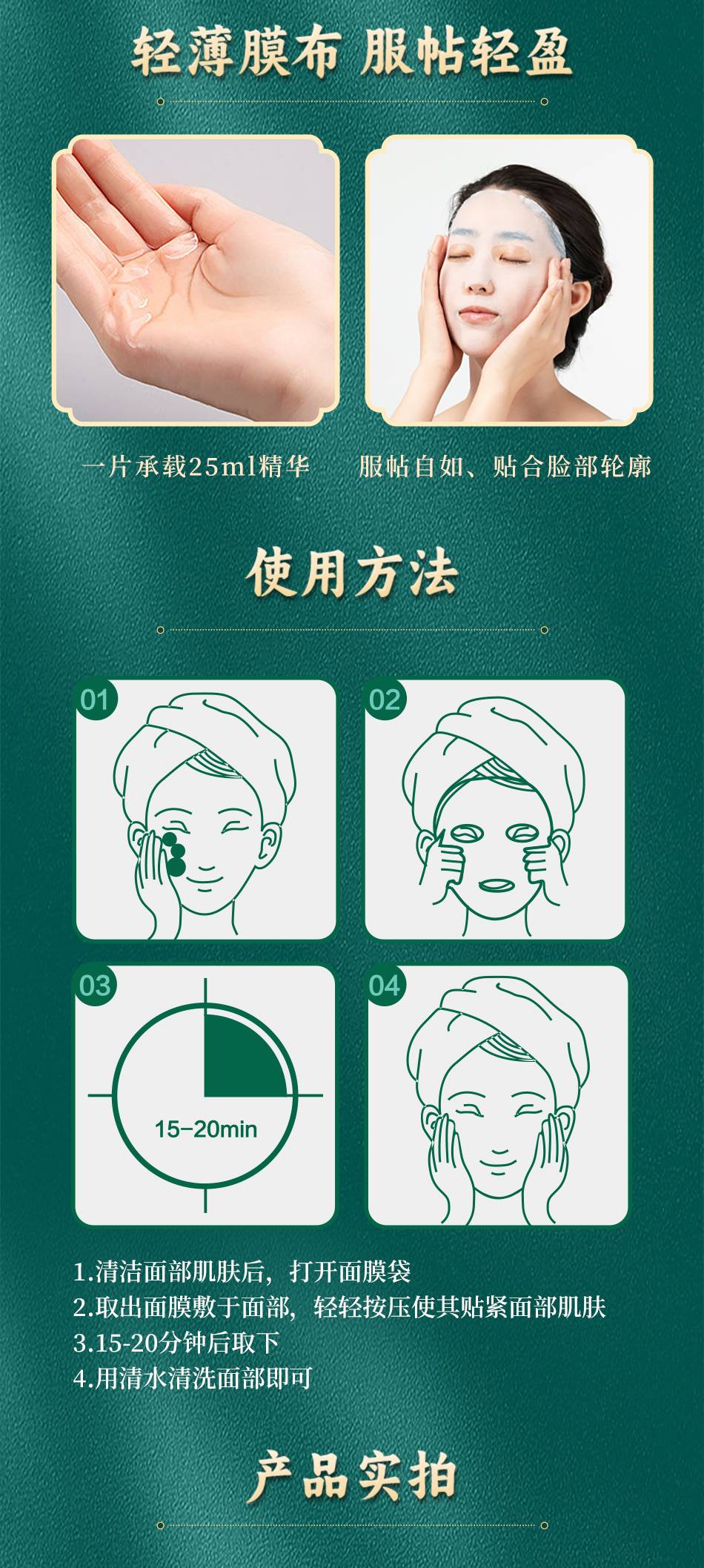 轻薄膜布 服帖轻盈

一片承载25ml精华

服帖自如、贴合脸部轮廓

使用方法

01

02

03

15-20min

04

1.清洁面部肌肤后，打开面膜袋
2.取出面膜敷于面部，轻轻按压使其贴紧面部肌肤
3.15-20分钟后取下
4.用清水清洗面部即可

产品实拍